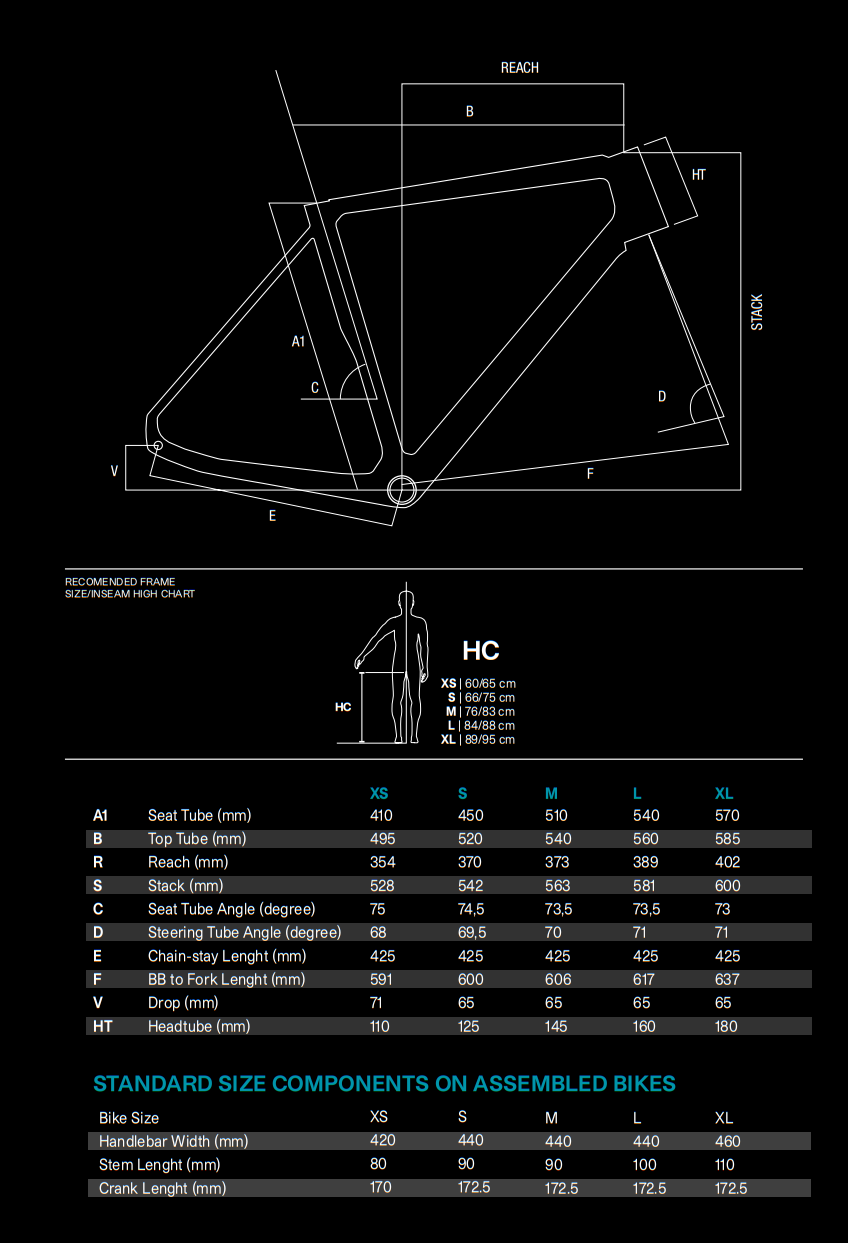 REACH

B

HT

STACK

A1

C

D

V

F

E

RECOMENDED FRAME
SIZE/INSEAM HIGH CHART

HC

HC

XS | 60/65 cm
S | 66/75 cm
M | 76/83 cm
L | 84/88 cm
XL | 89/95 cm

| | | XS | S | M | L | XL |
|---|---|---|---|---|---|---|
| A1 | Seat Tube (mm) | 410 | 450 | 510 | 540 | 570 |
| B | Top Tube (mm) | 495 | 520 | 540 | 560 | 585 |
| R | Reach (mm) | 354 | 370 | 373 | 389 | 402 |
| S | Stack (mm) | 528 | 542 | 563 | 581 | 600 |
| C | Seat Tube Angle (degree) | 75 | 74,5 | 73,5 | 73,5 | 73 |
| D | Steering Tube Angle (degree) | 68 | 69,5 | 70 | 71 | 71 |
| E | Chain-stay Lenght (mm) | 425 | 425 | 425 | 425 | 425 |
| F | BB to Fork Lenght (mm) | 591 | 600 | 606 | 617 | 637 |
| V | Drop (mm) | 71 | 65 | 65 | 65 | 65 |
| HT | Headtube (mm) | 110 | 125 | 145 | 160 | 180 |

STANDARD SIZE COMPONENTS ON ASSEMBLED BIKES

| Bike Size | XS | S | M | L | XL |
|---|---|---|---|---|---|
| Handlebar Width (mm) | 420 | 440 | 440 | 440 | 460 |
| Stem Lenght (mm) | 80 | 90 | 90 | 100 | 110 |
| Crank Lenght (mm) | 170 | 172.5 | 172.5 | 172.5 | 172.5 |